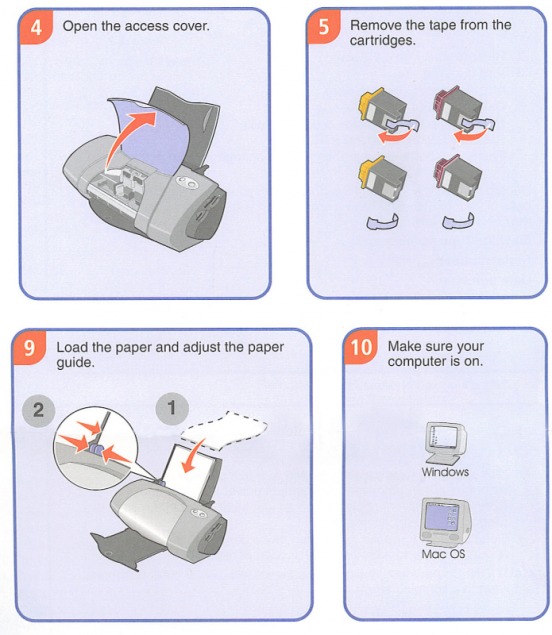 4 Open the access cover.

5 Remove the tape from the cartridges.

9 Load the paper and adjust the paper guide.

2

1

10 Make sure your computer is on.

Windows

Mac OS